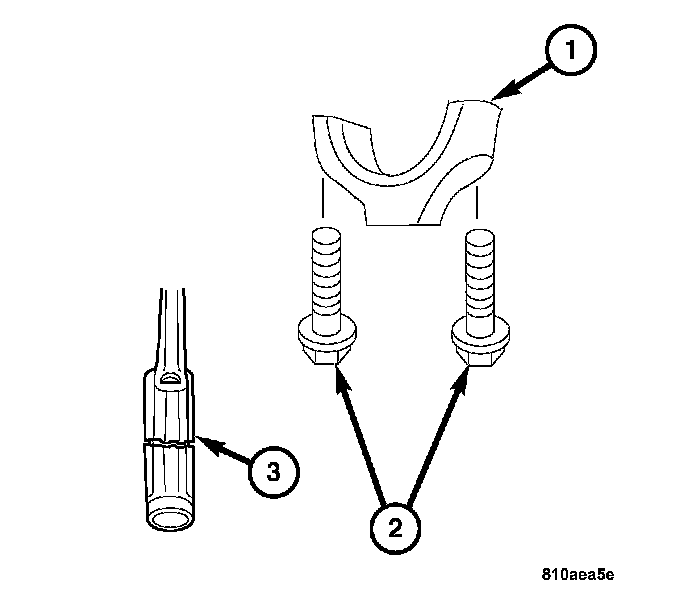 1
3
2
810aea5e