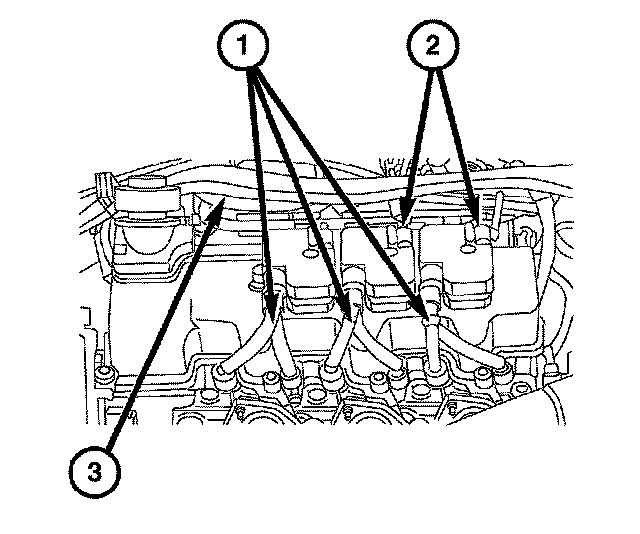 1
2
3