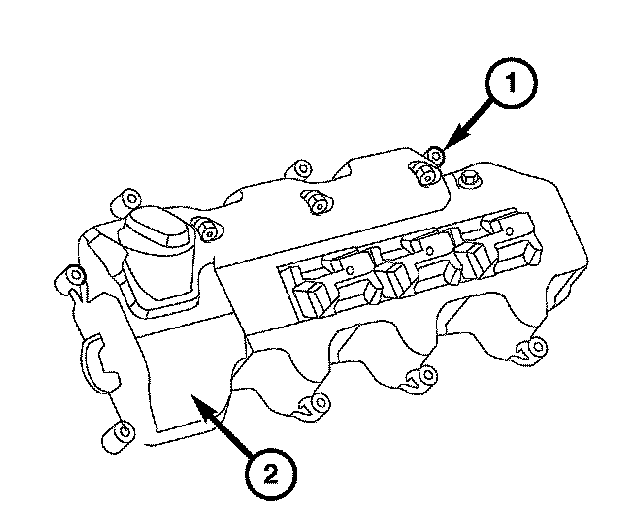 1

2