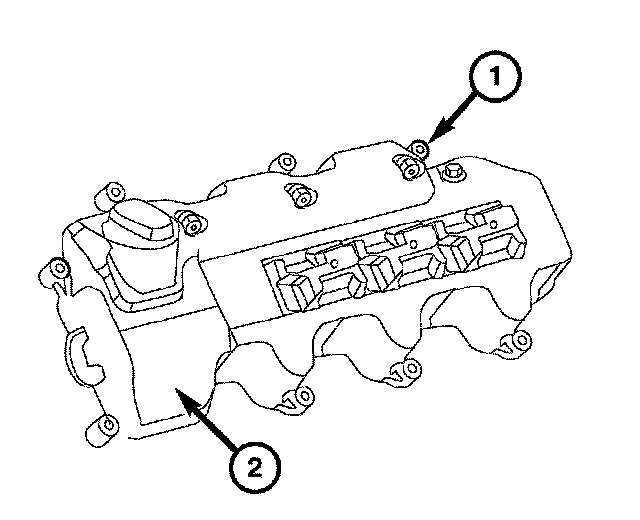 1

2