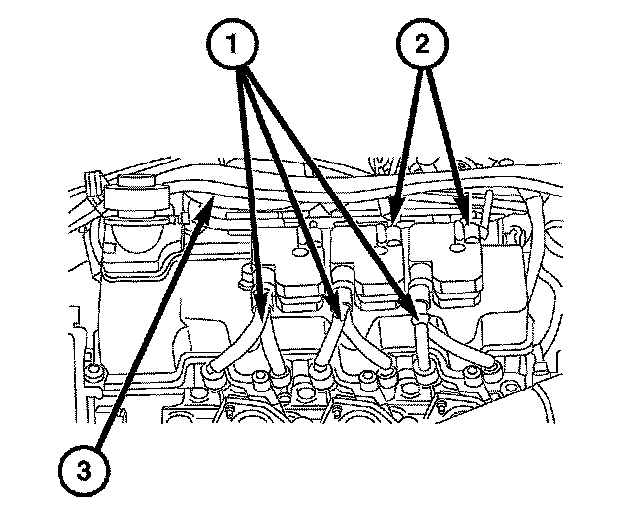 1
2
3