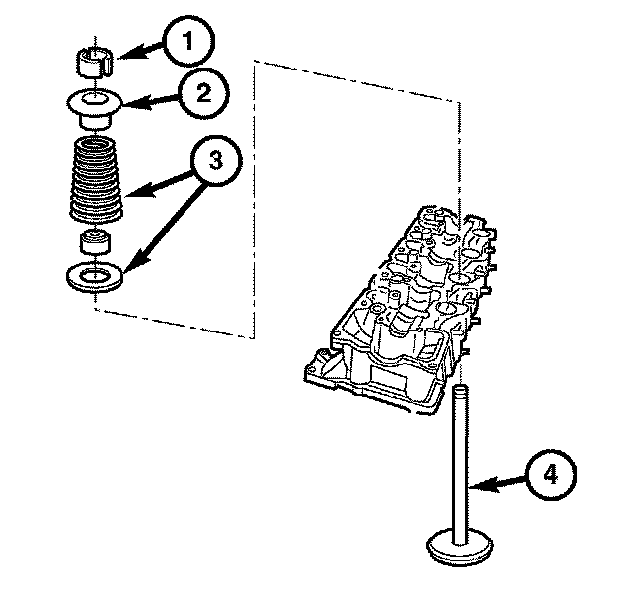 1
2
3
4