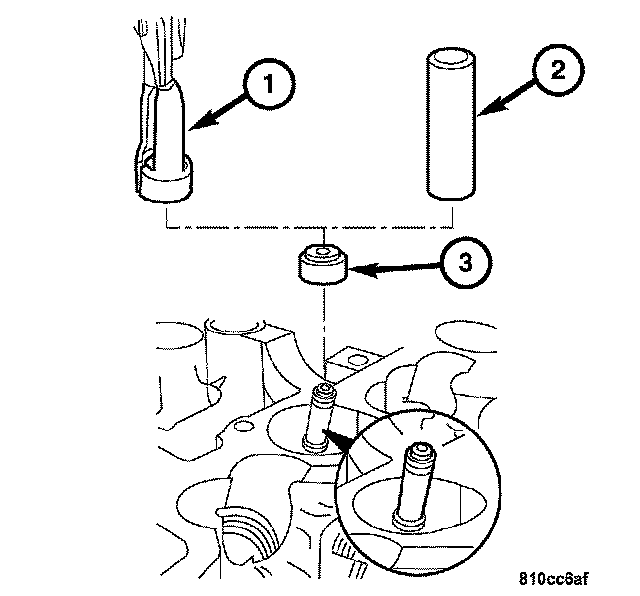 1
2
3
810cc6af