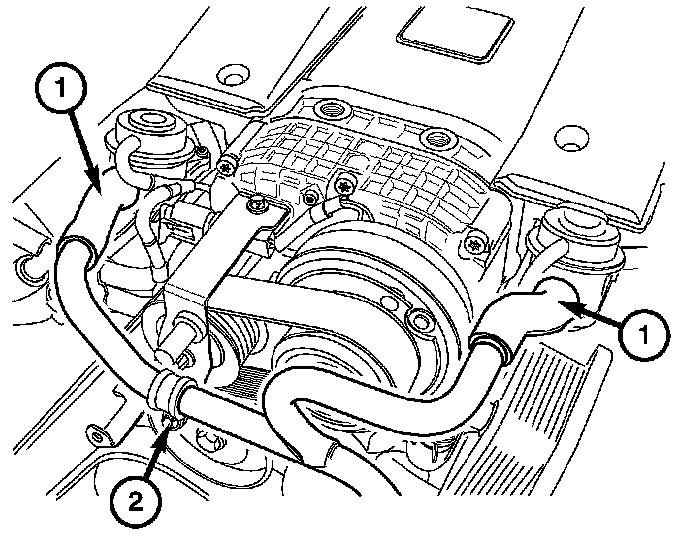 1
1
2