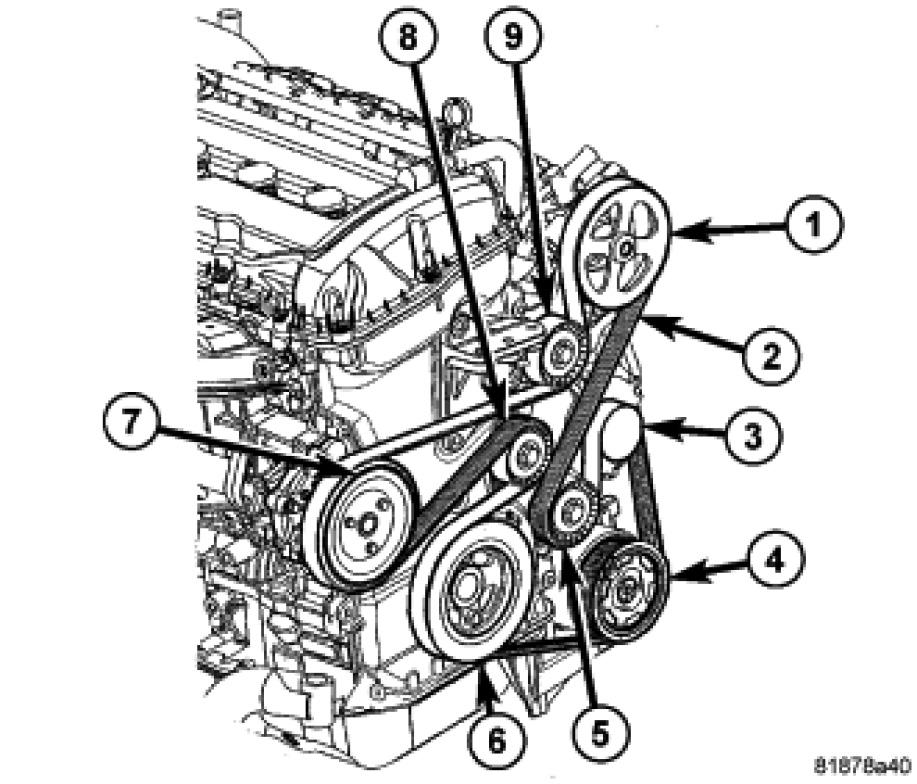 8
9
1
2
3
7
4
6
5
81878a40