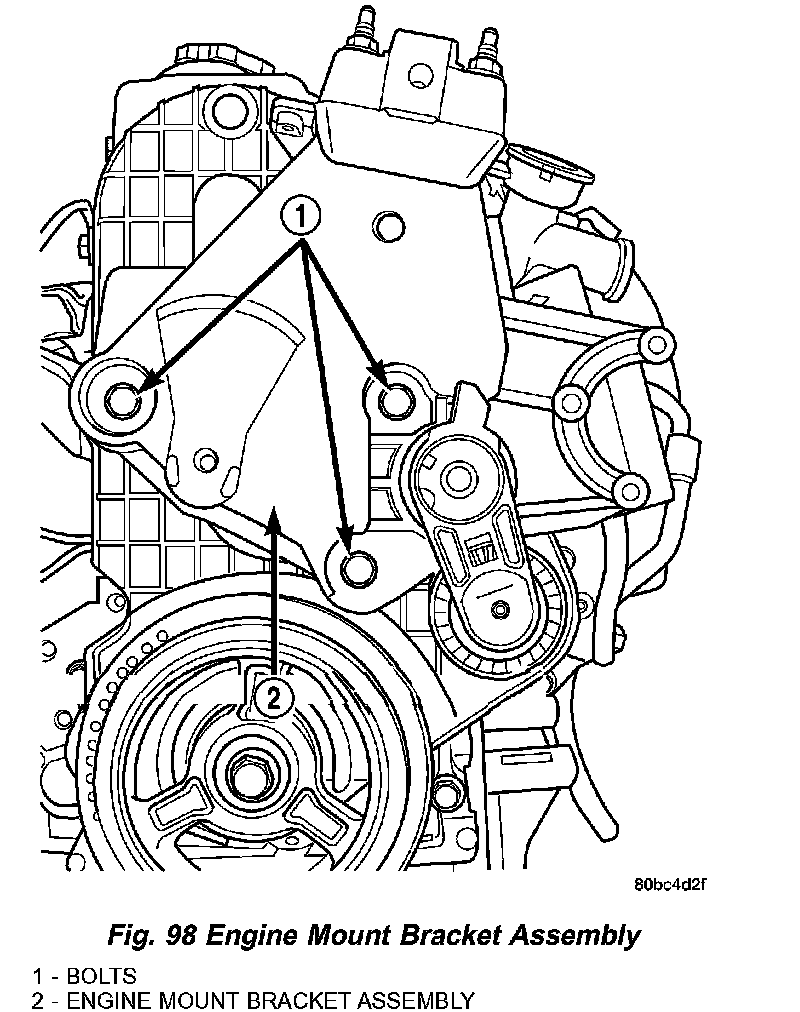 1

2

80bc4d2f

Fig. 98 Engine Mount Bracket Assembly

1 - BOLTS
2 - ENGINE MOUNT BRACKET ASSEMBLY