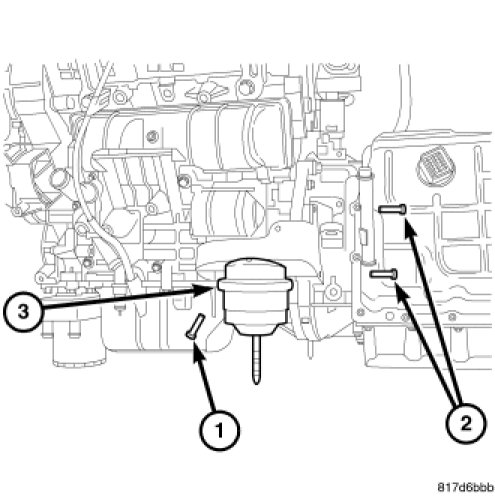 3

1

2

817d6bbb