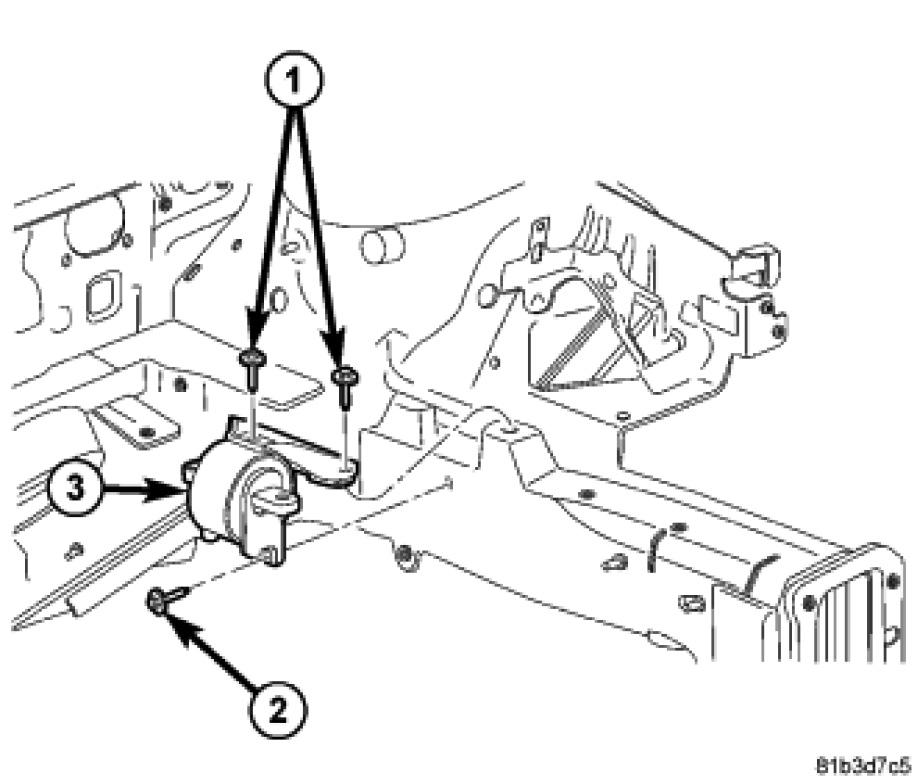 1
3
2
81b3d7c5