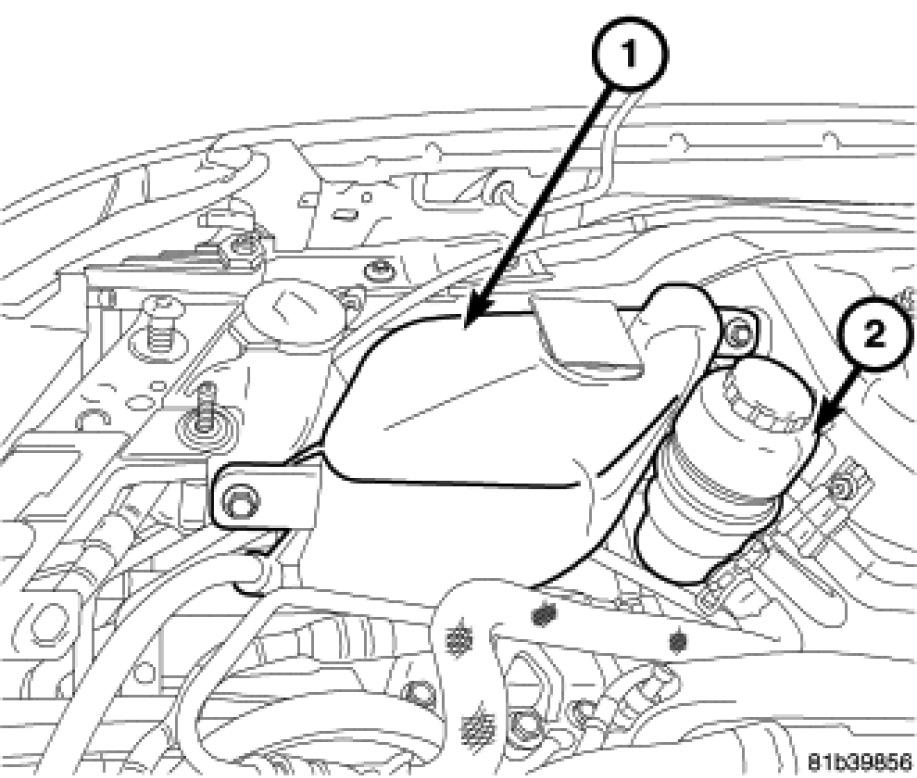 1
2
81b39856