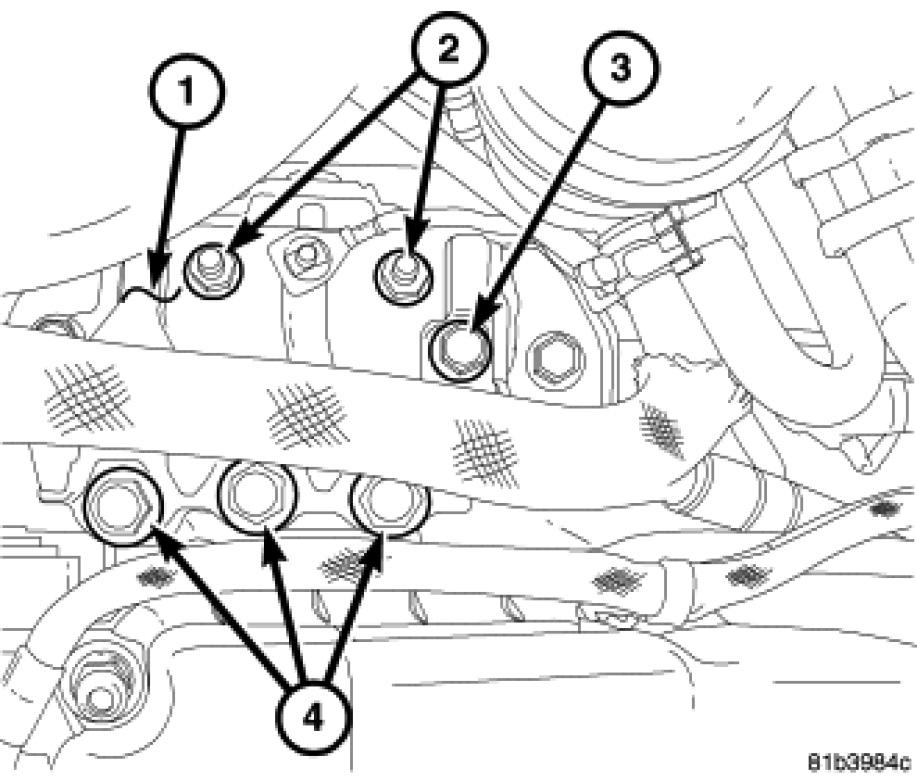 1
2
3
4
81b3984c