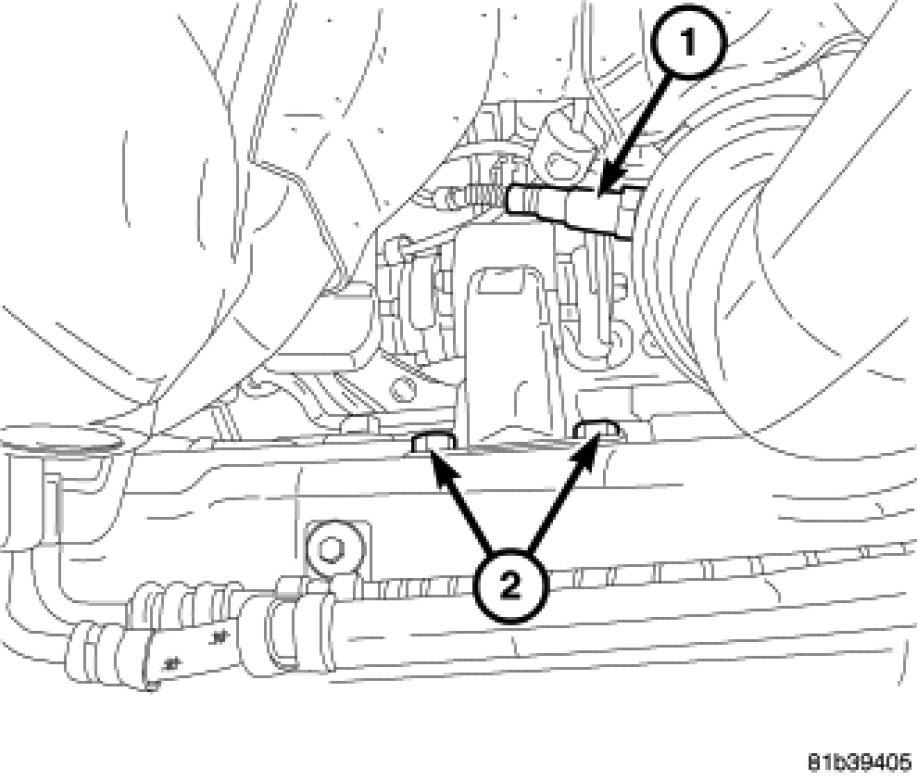 1

2

81b39405