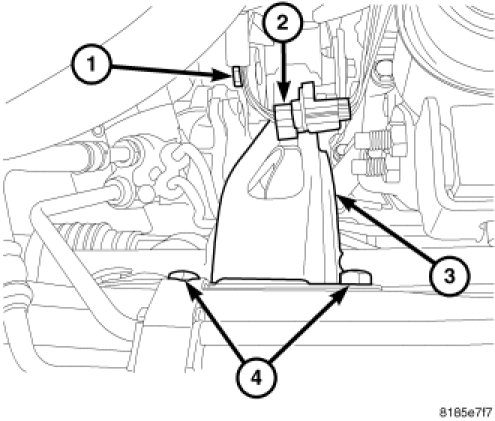 1
2
3
4
8185e7f7