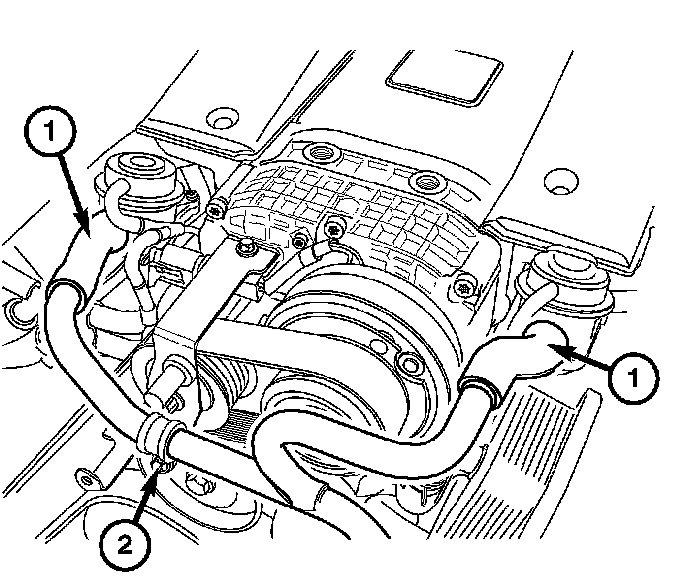 1
1
2