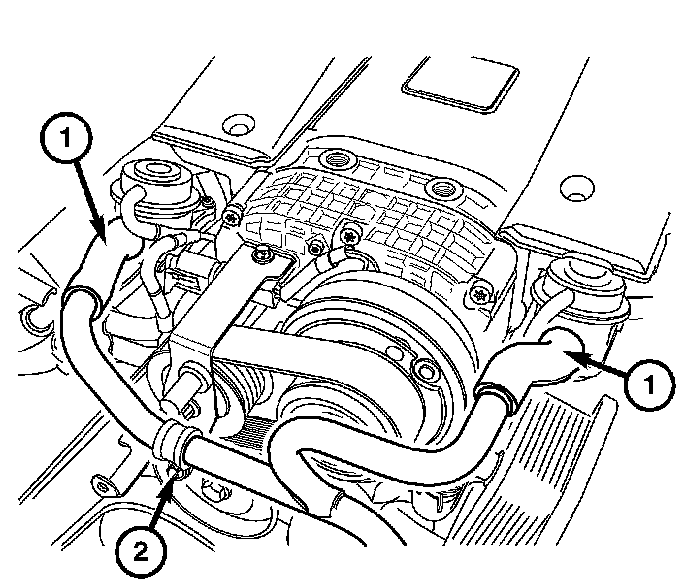 1
1
2