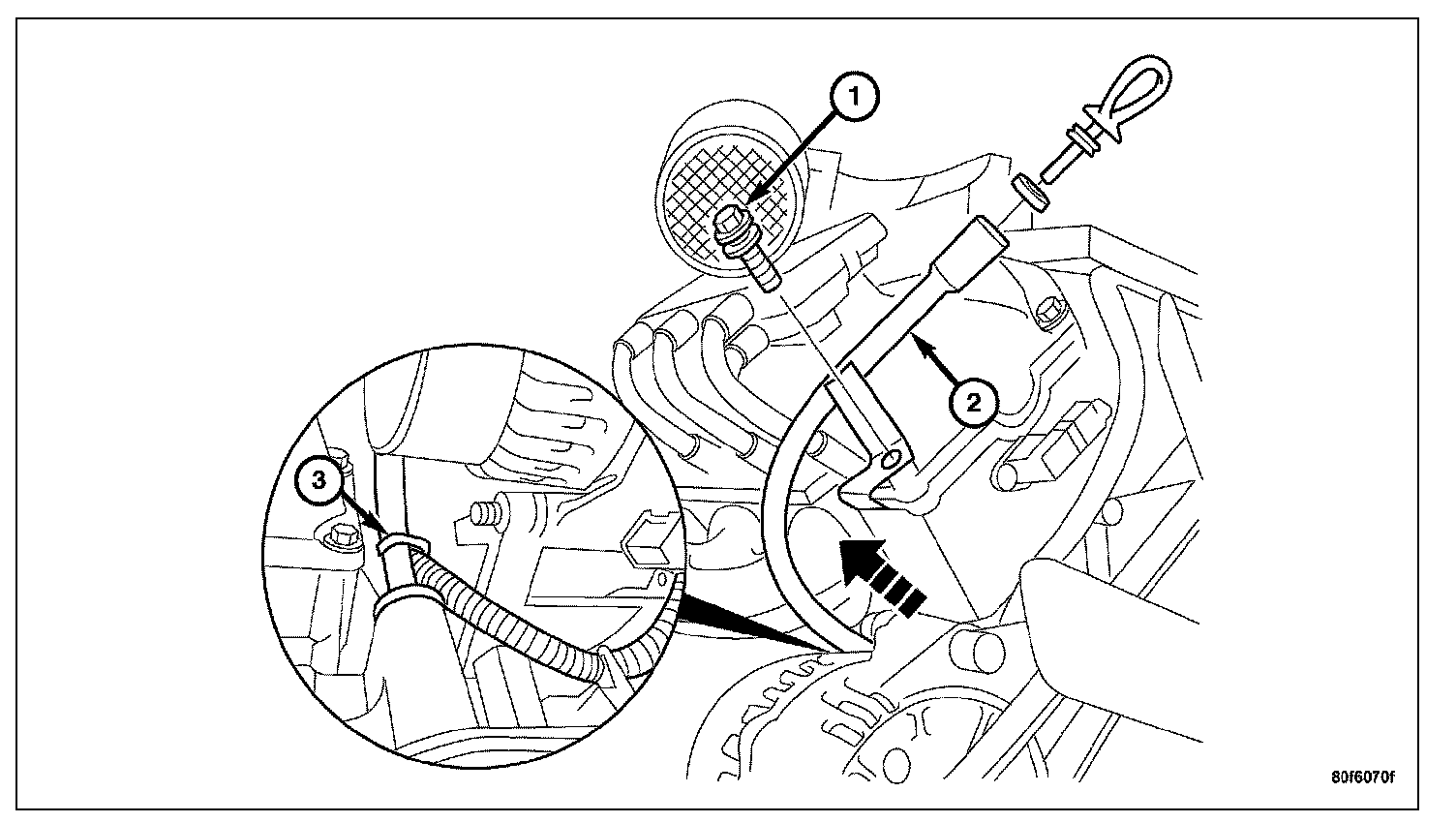 1
2
3
80f6070f