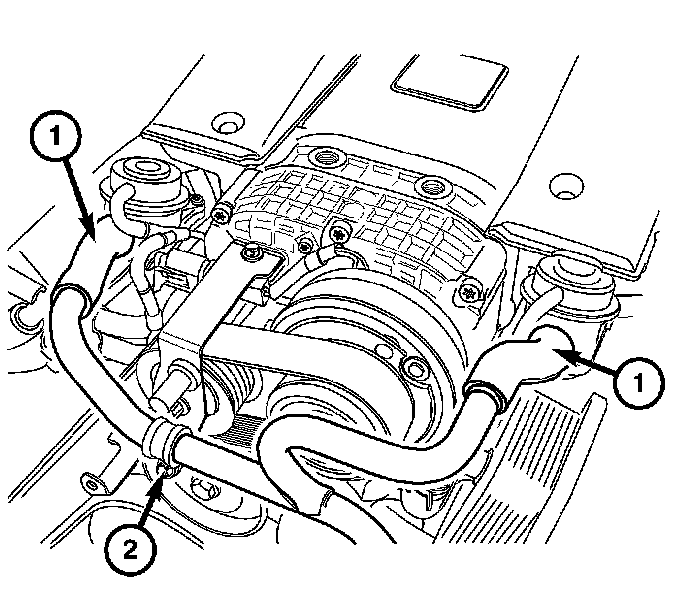 1
1
2