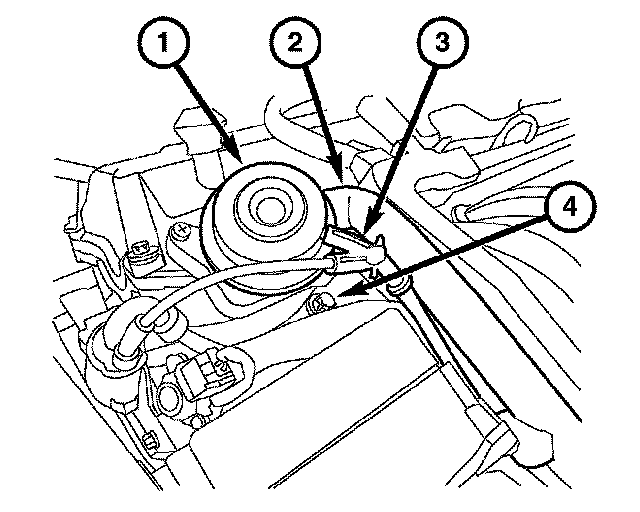 1
2
3
4