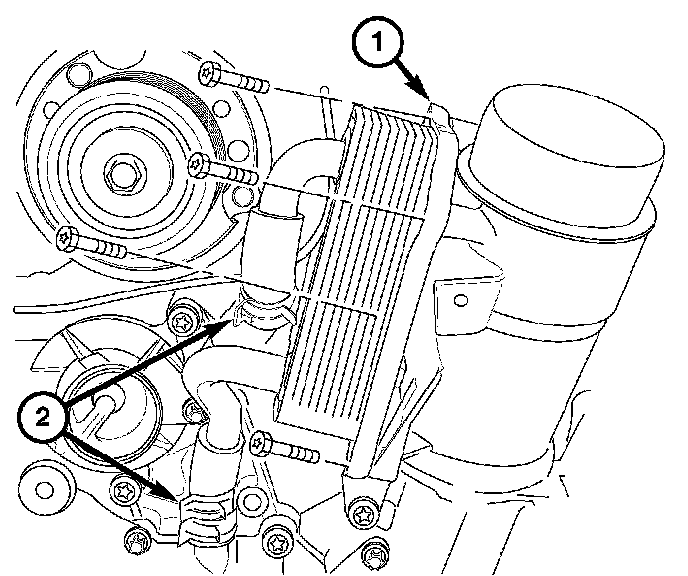 1
2