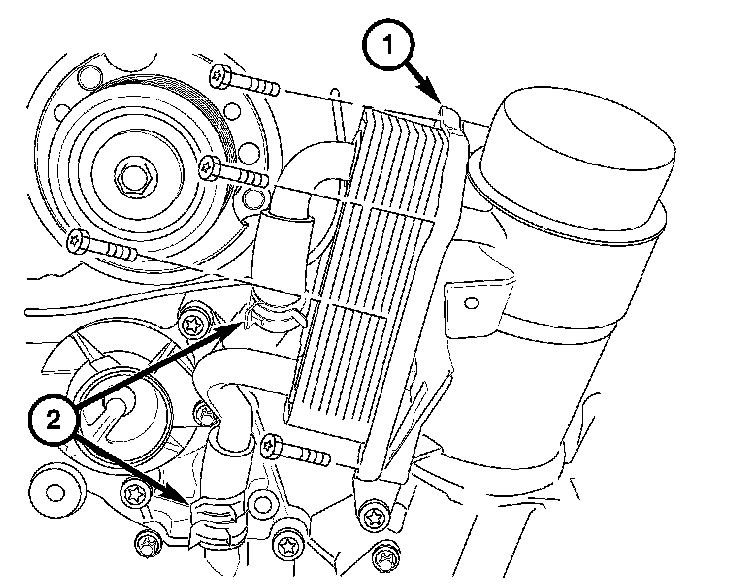 1

2