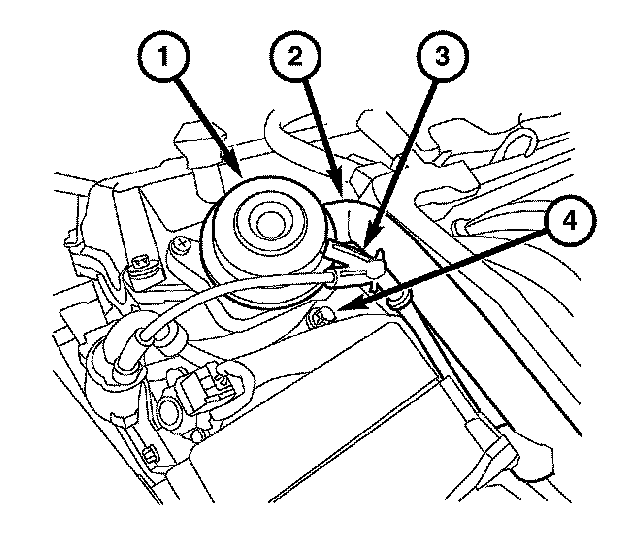 1
2
3
4