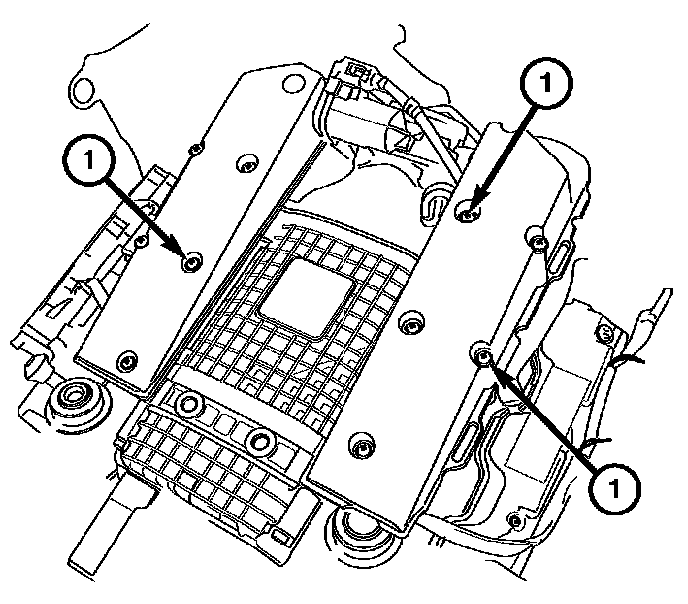 1
1
1