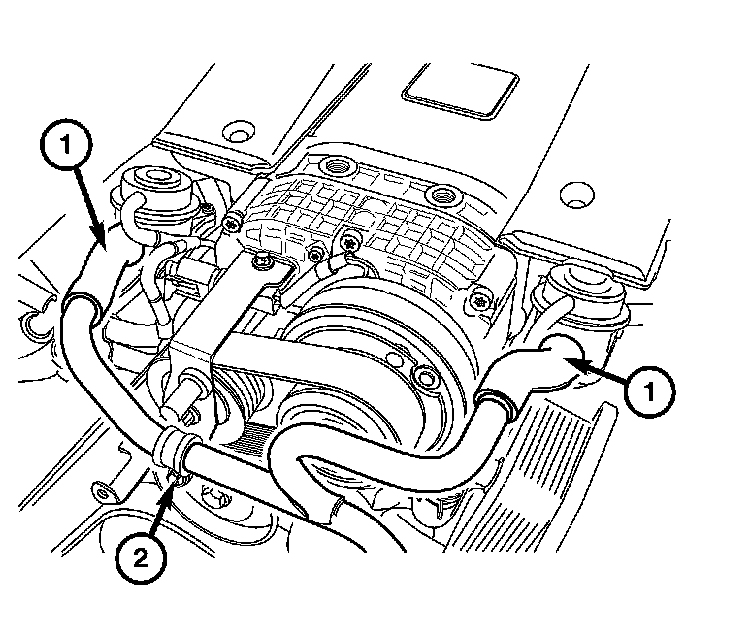 1
1
2