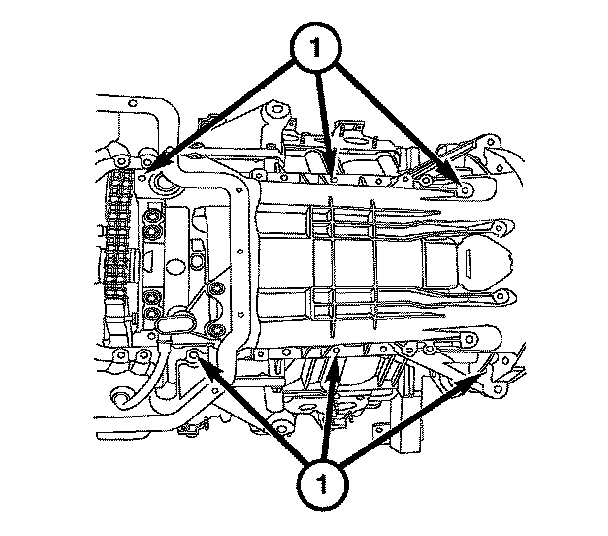 1

1