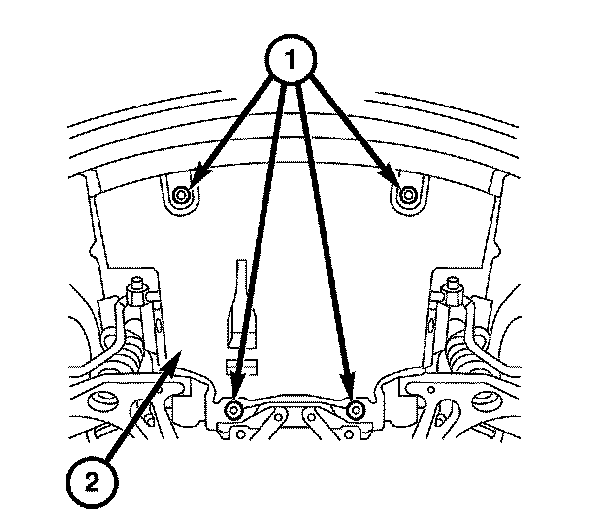 1
2