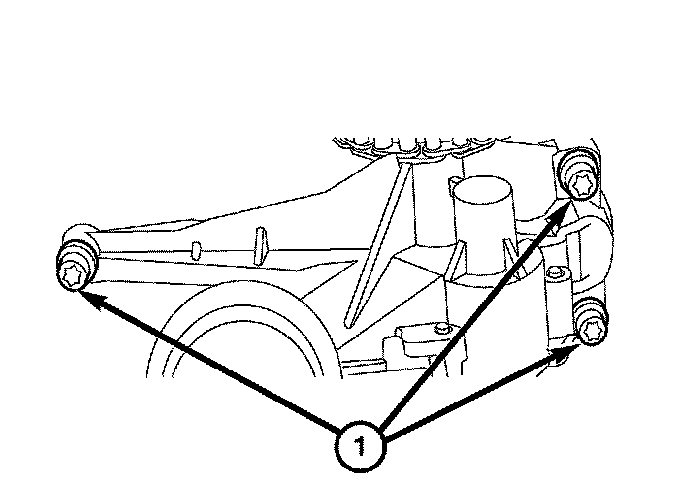 1