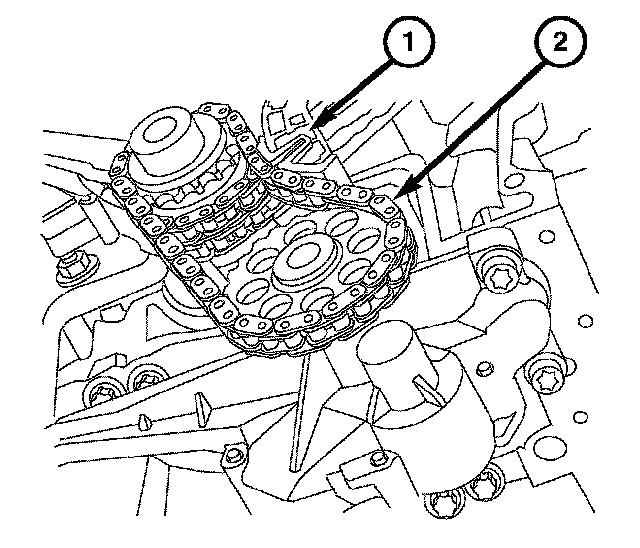 1
2