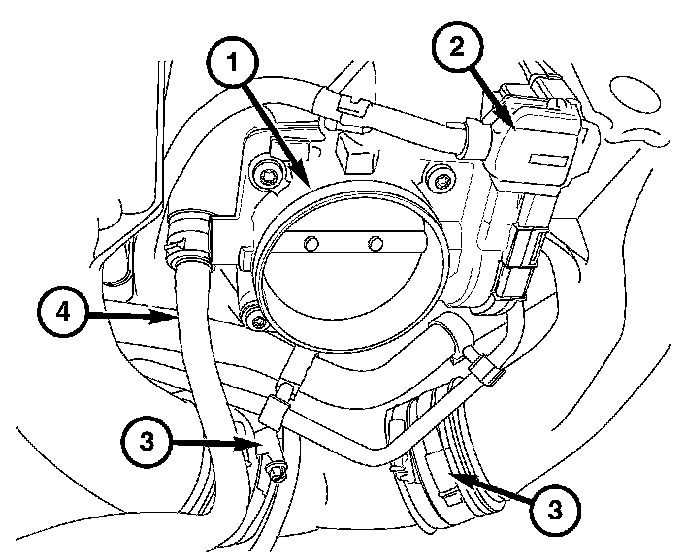 1
2
4
3
3