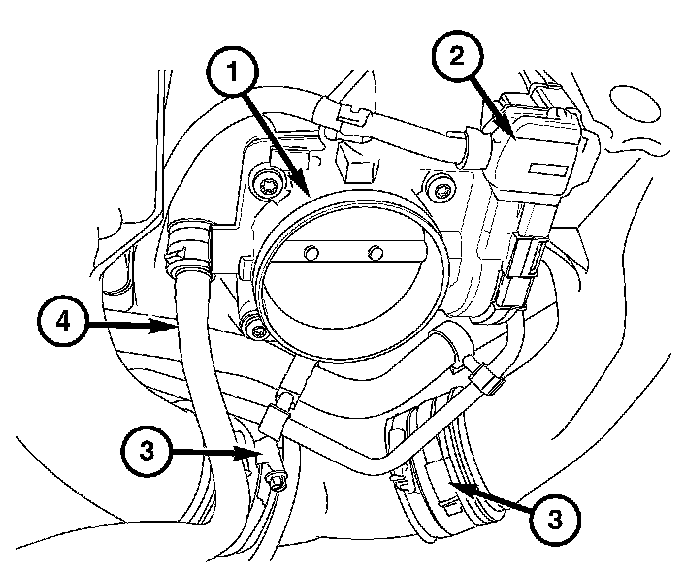 1
2
4
3
3