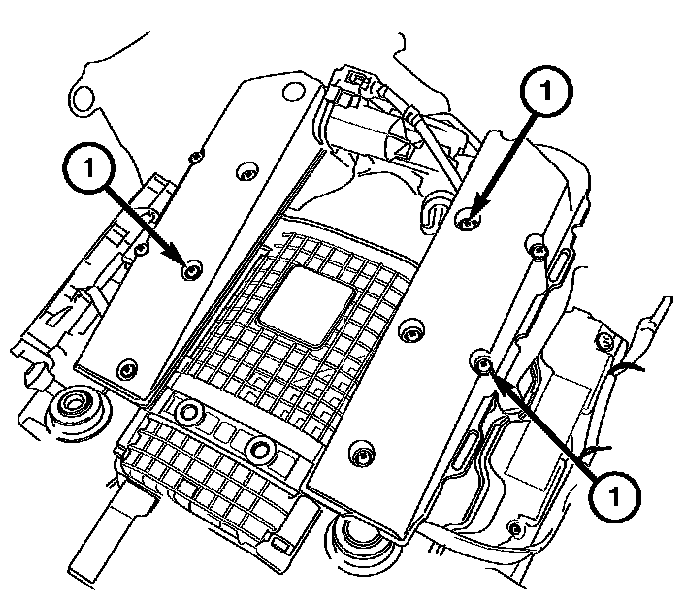 1
1
1