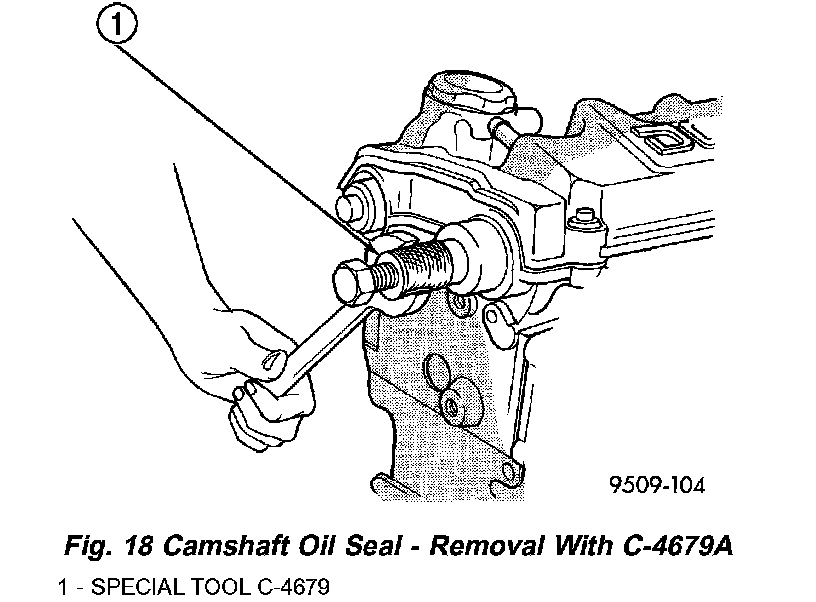 1

9509-104

Fig. 18 Camshaft Oil Seal - Removal With C-4679A

1 - SPECIAL TOOL C-4679