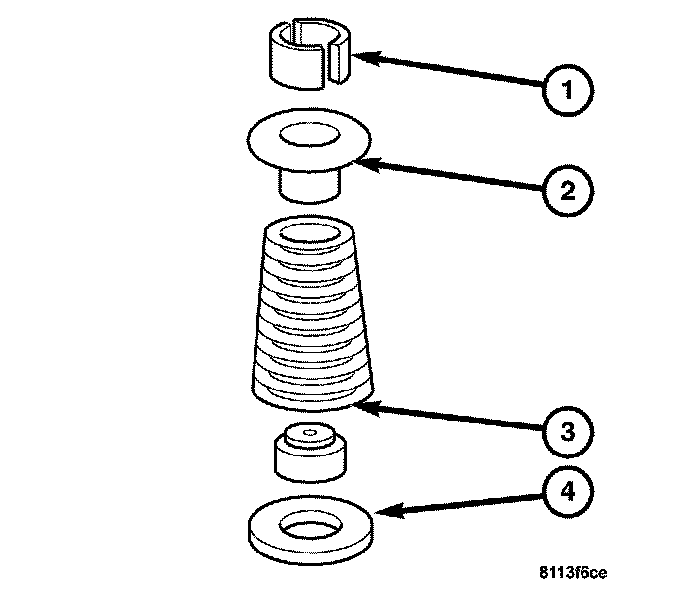 1
2
3
4
8113f6ce