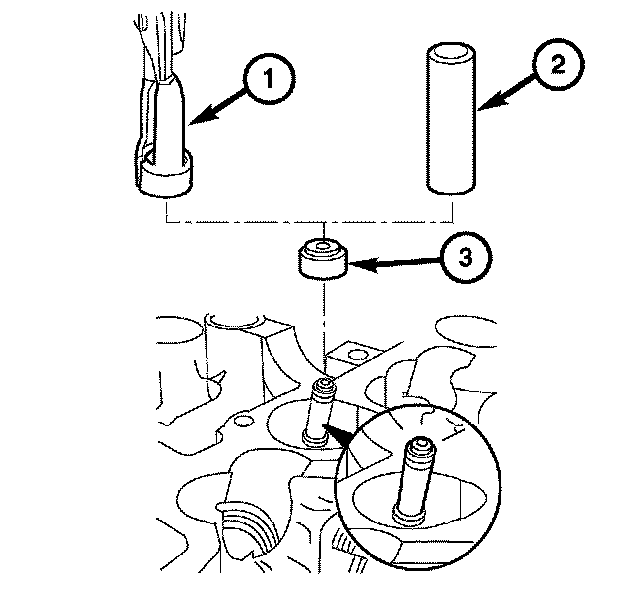 1
2
3