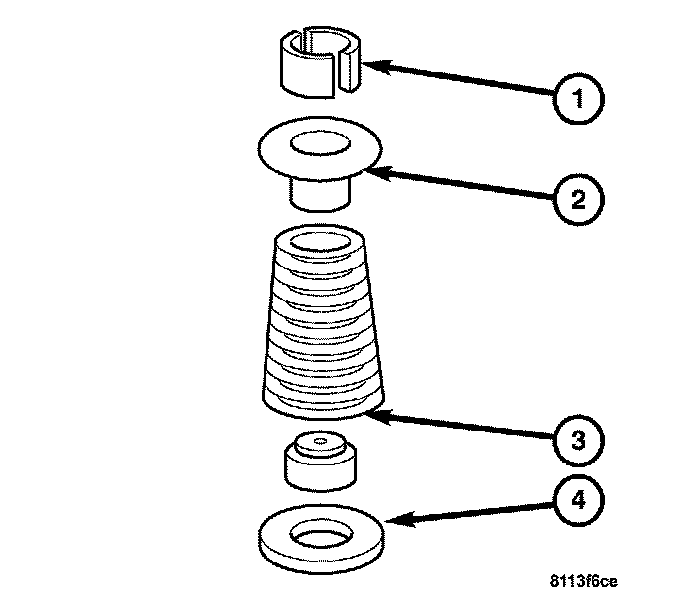 1
2
3
4
8113f6ce