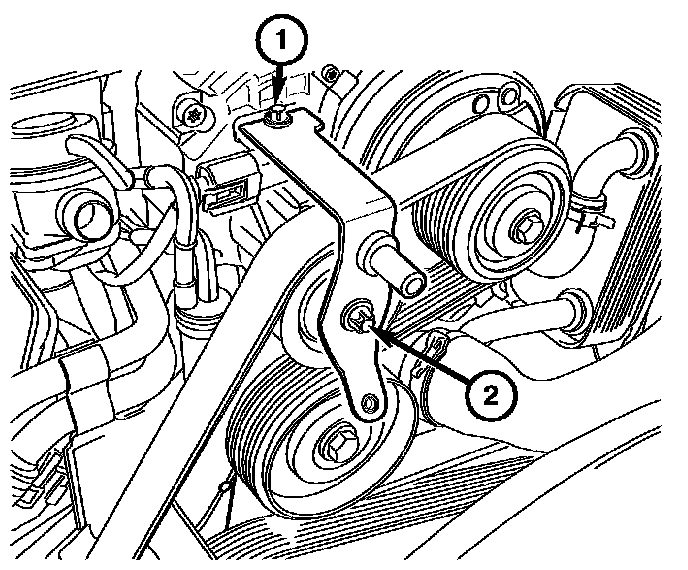 1
2