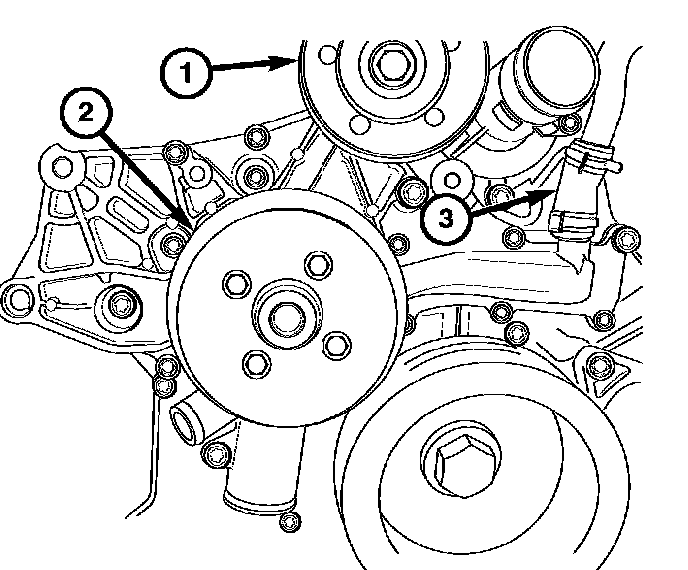 1
2
3