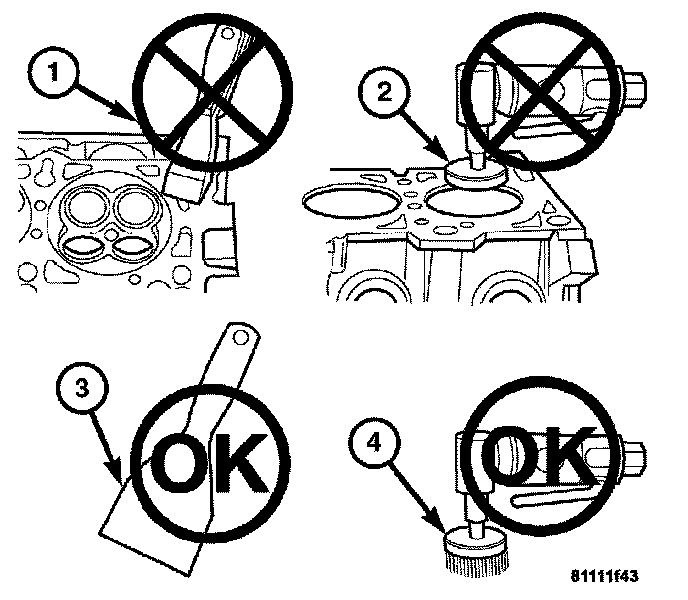 1

2

3

OK

4

OK

81111f43