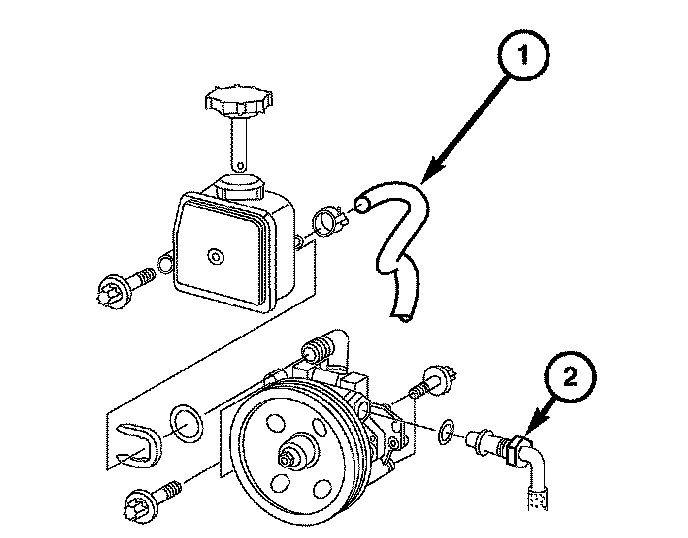 1

2