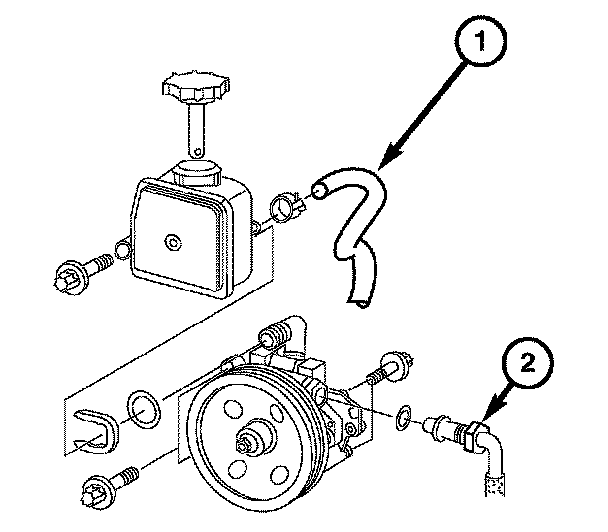 1

2