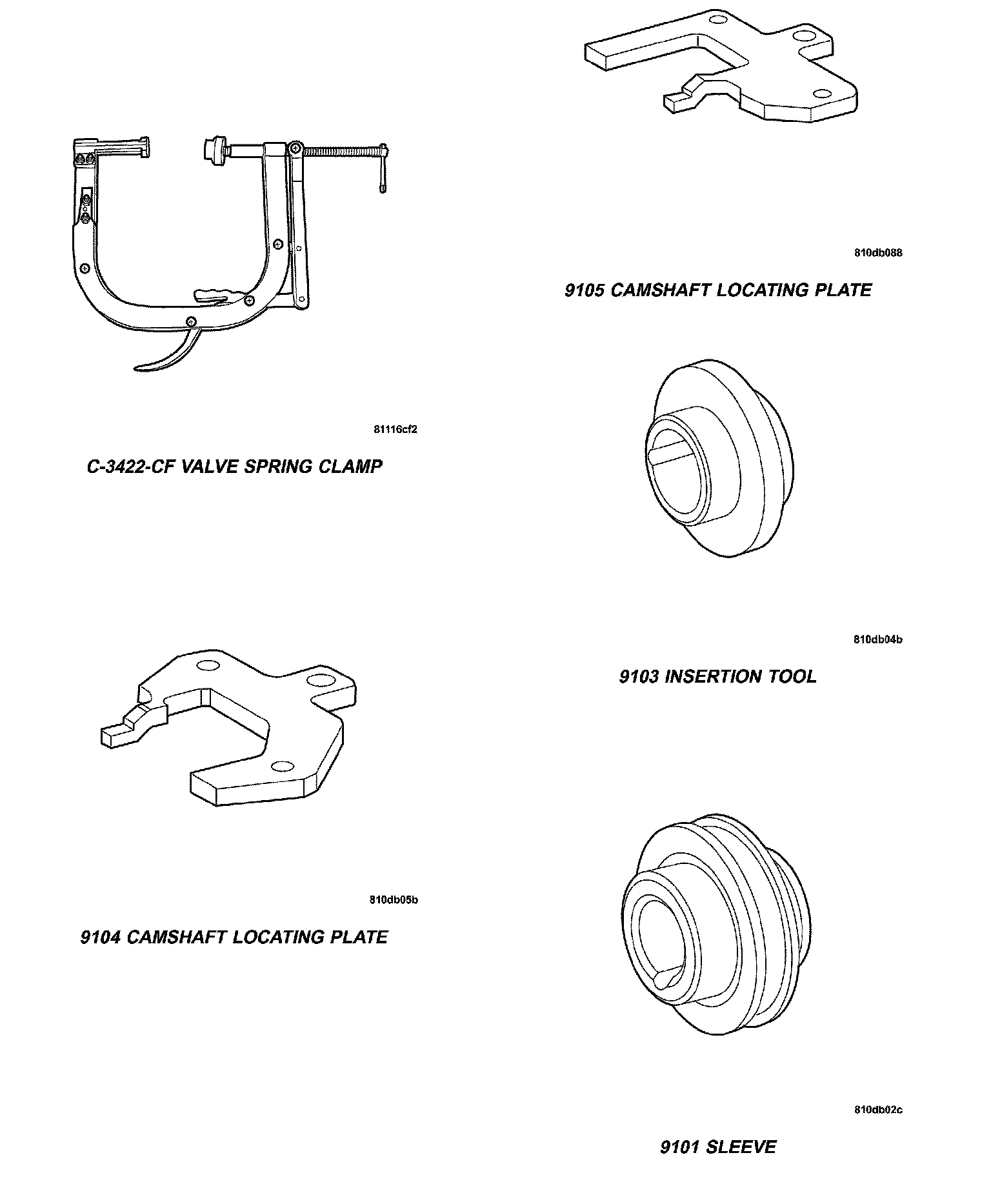 81116cf2

C-3422-CF VALVE SPRING CLAMP

810db05b

9104 CAMSHAFT LOCATING PLATE

810db088

9105 CAMSHAFT LOCATING PLATE

810db04b

9103 INSERTION TOOL

810db02c

9101 SLEEVE