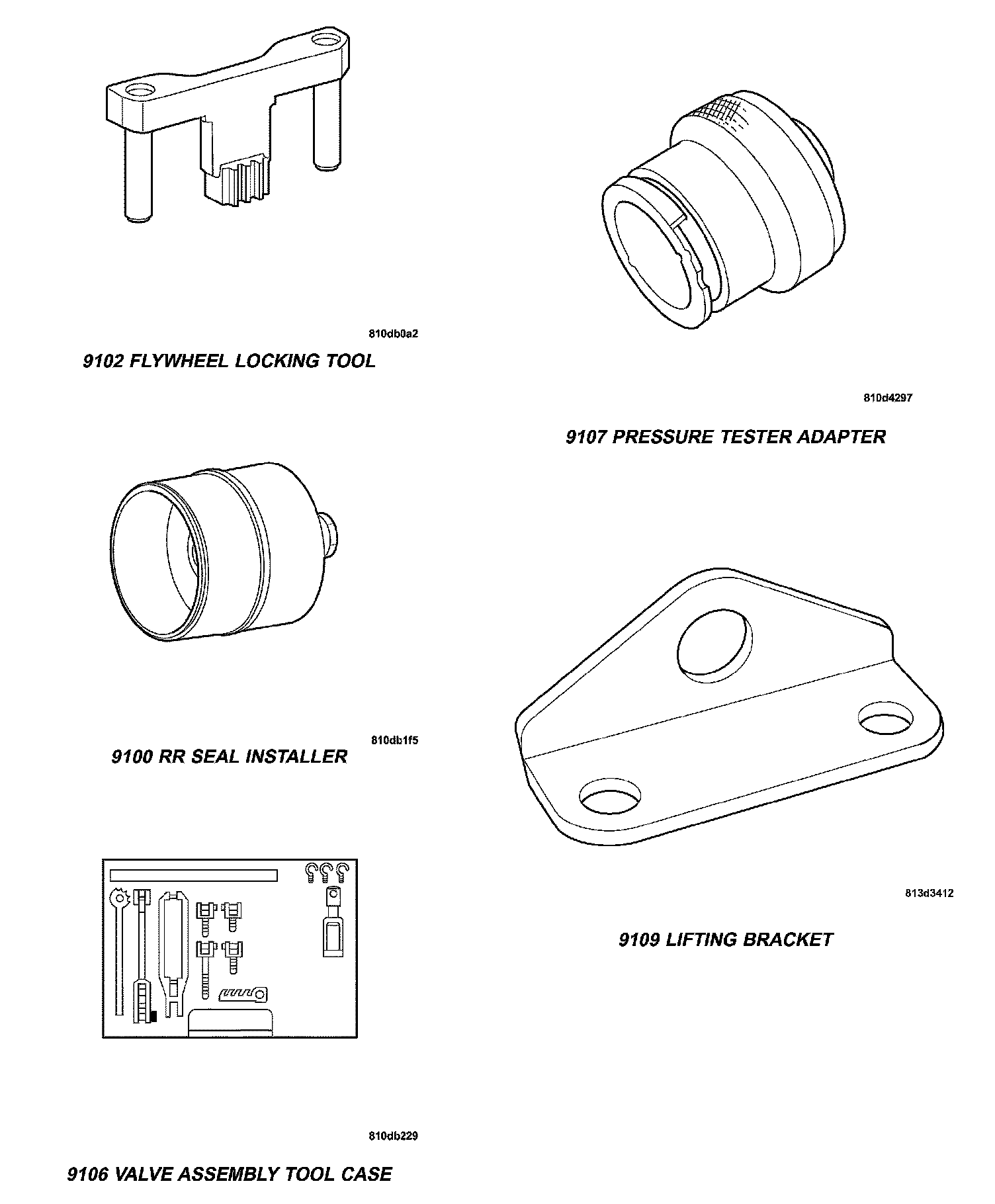 810db0a2

9102 FLYWHEEL LOCKING TOOL

810db1f5

9100 RR SEAL INSTALLER

810db229

9106 VALVE ASSEMBLY TOOL CASE

810d4297

9107 PRESSURE TESTER ADAPTER

813d3412

9109 LIFTING BRACKET