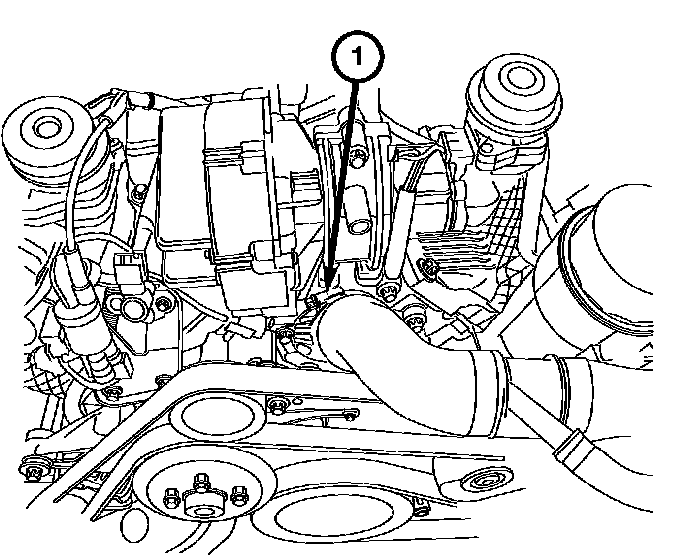 1