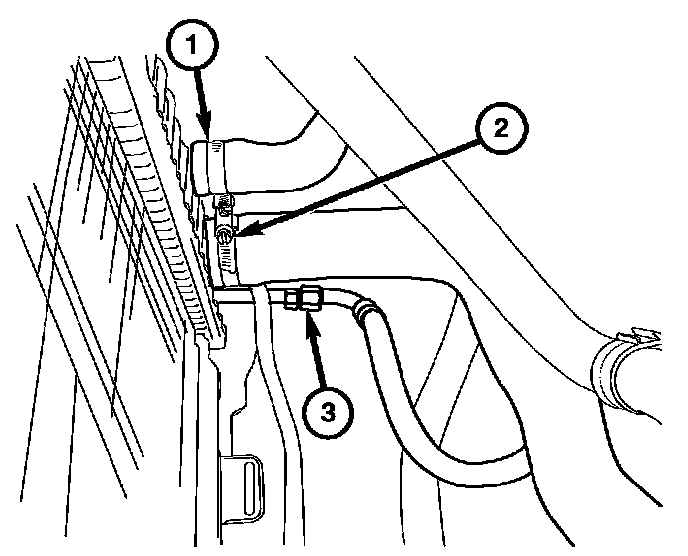 1
2
3