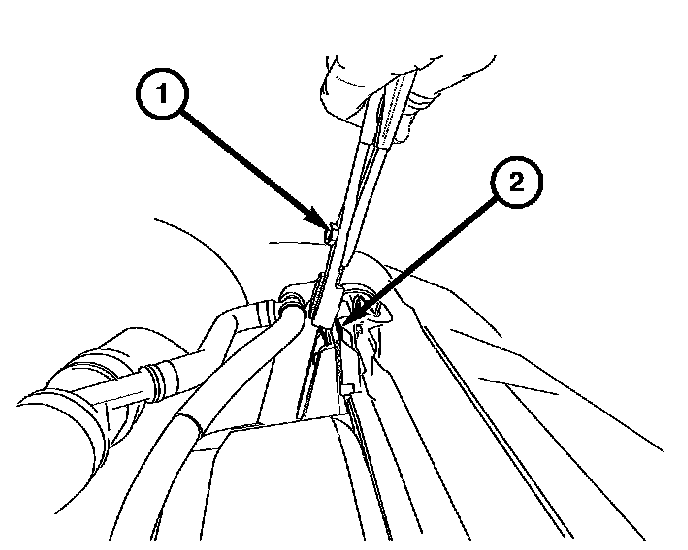 1
2