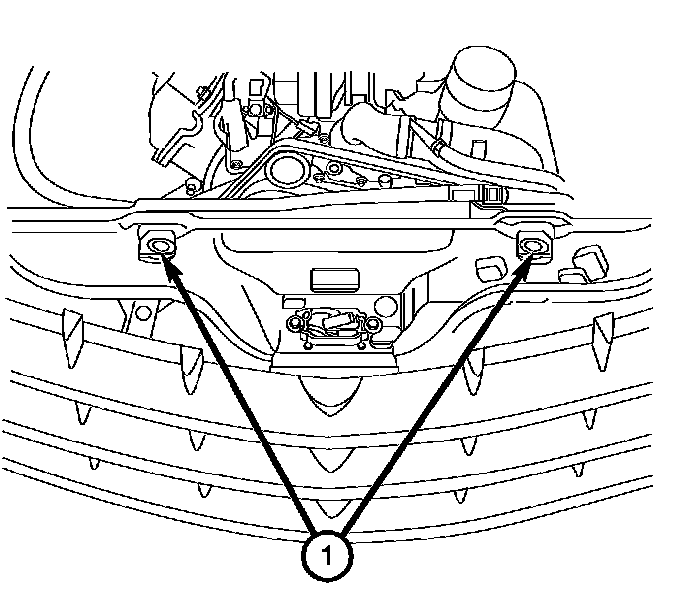 1