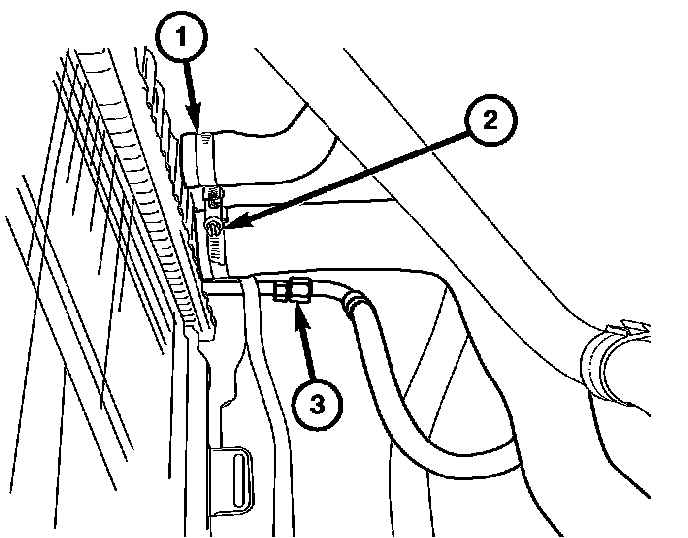 1
2
3