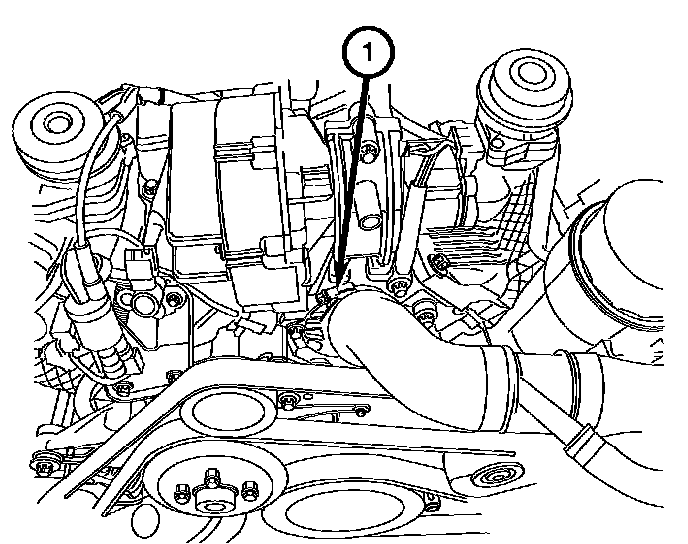 1